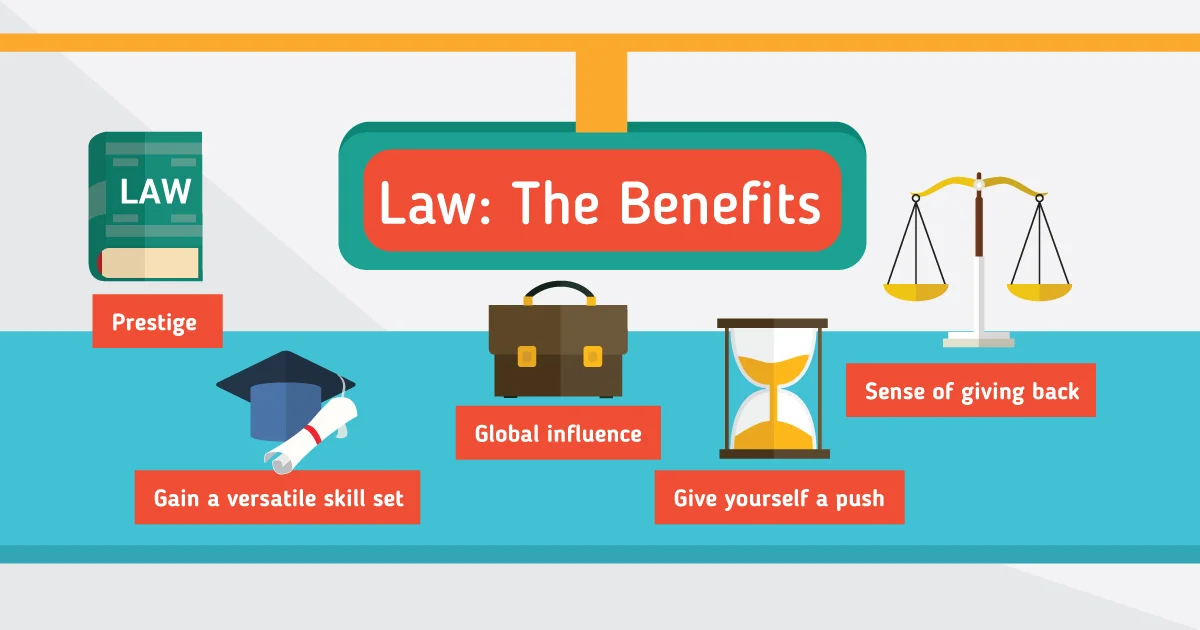 Law: The Benefits

LAW

Prestige

Gain a versatile skill set

Global influence

Give yourself a push

Sense of giving back